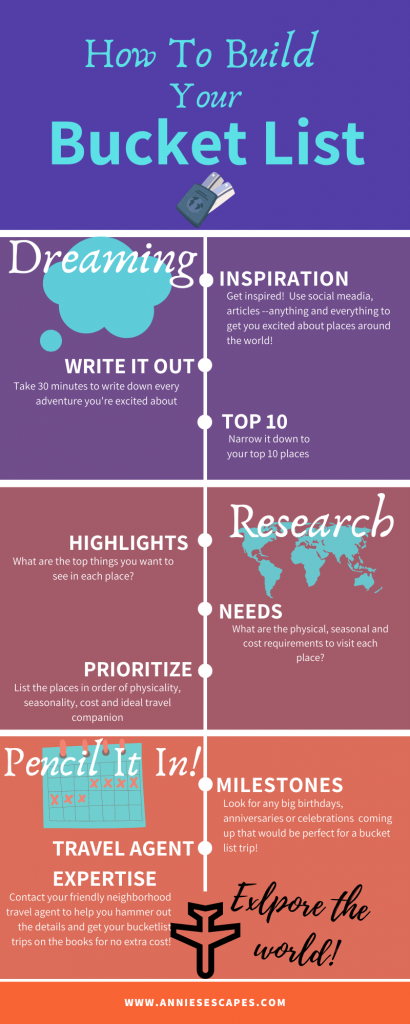 How To Build Your Bucket List

Dreaming

INSPIRATION
Get inspired! Use social meadia, articles --anything and everything to get you excited about places around the world!

WRITE IT OUT
Take 30 minutes to write down every adventure you're excited about

TOP 10
Narrow it down to your top 10 places

Research

HIGHLIGHTS
What are the top things you want to see in each place?

NEEDS
What are the physical, seasonal and cost requirements to visit each place?

PRIORITIZE
List the places in order of physicality, seasonality, cost and ideal travel companion

Pencil It In!

MILESTONES
Look for any big birthdays, anniversaries or celebrations coming up that would be perfect for a bucket list trip!

TRAVEL AGENT EXPERTISE
Contact your friendly neighborhood travel agent to help you hammer out the details and get your bucketlist trips on the books for no extra cost!

Exlpore the world!

WWW.ANNIESESCAPES.COM